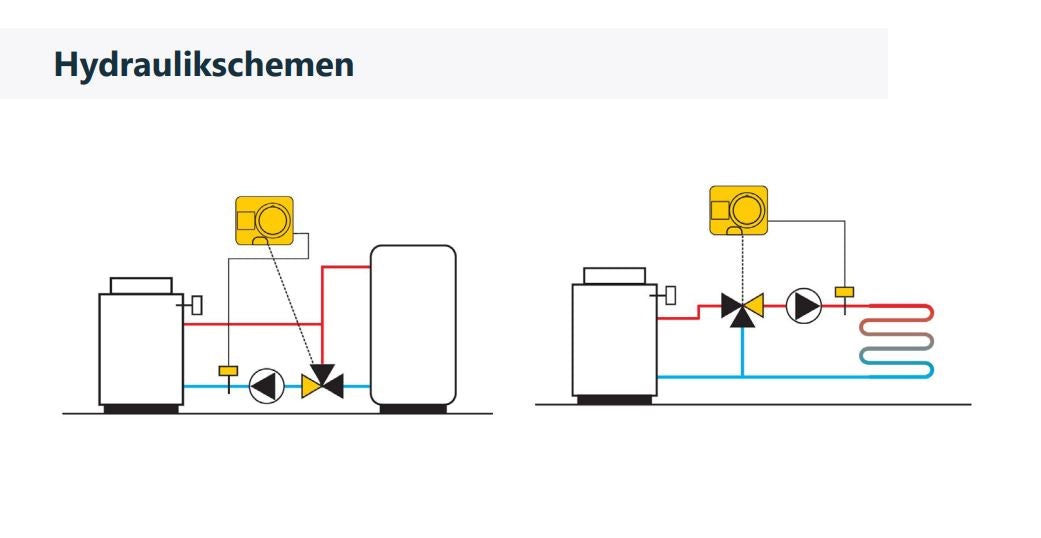 Hydraulikschemen