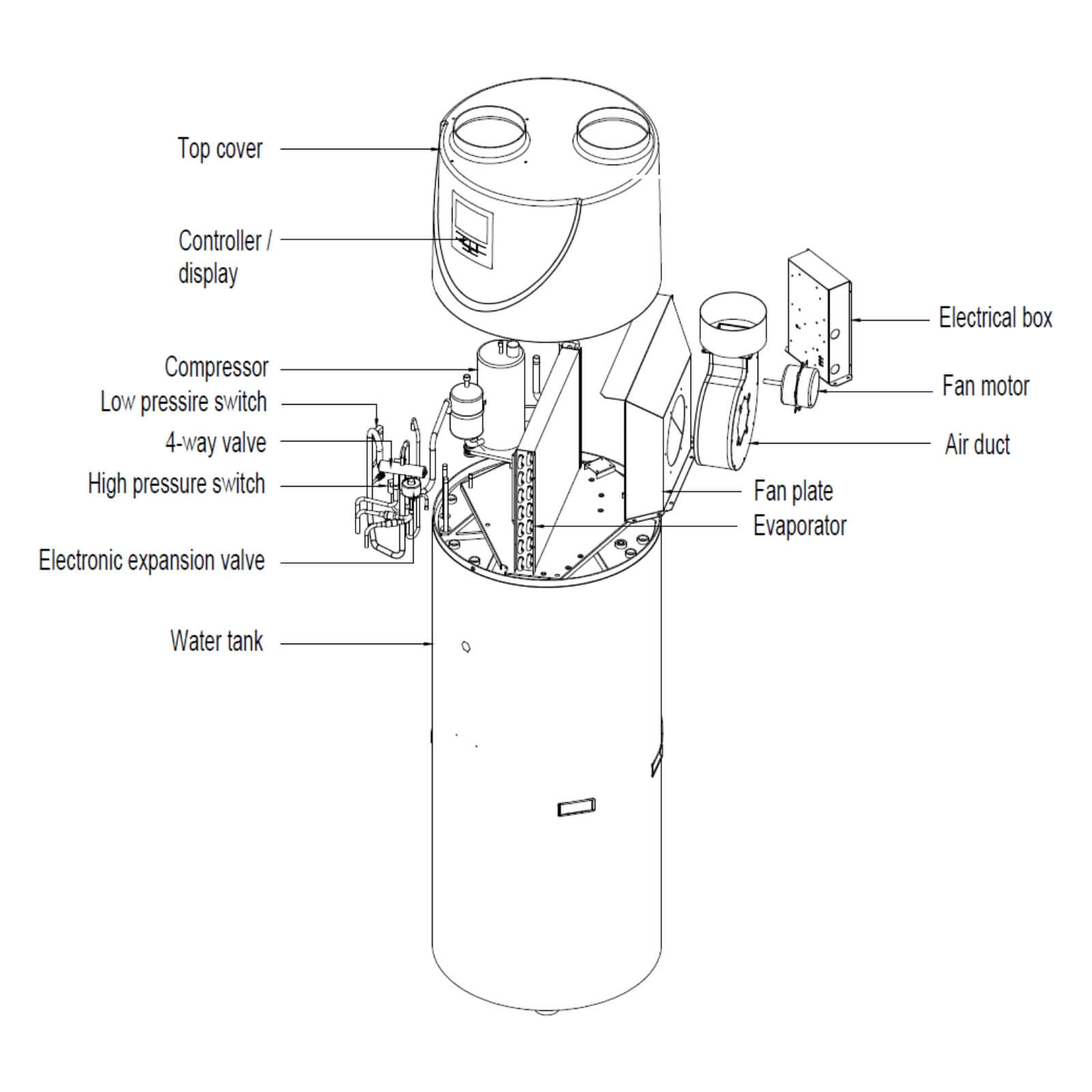 Top cover

Controller / display

Compressor

Low pressire switch

4-way valve

High pressure switch

Electronic expansion valve

Water tank

Electrical box

Fan motor

Air duct

Fan plate

Evaporator