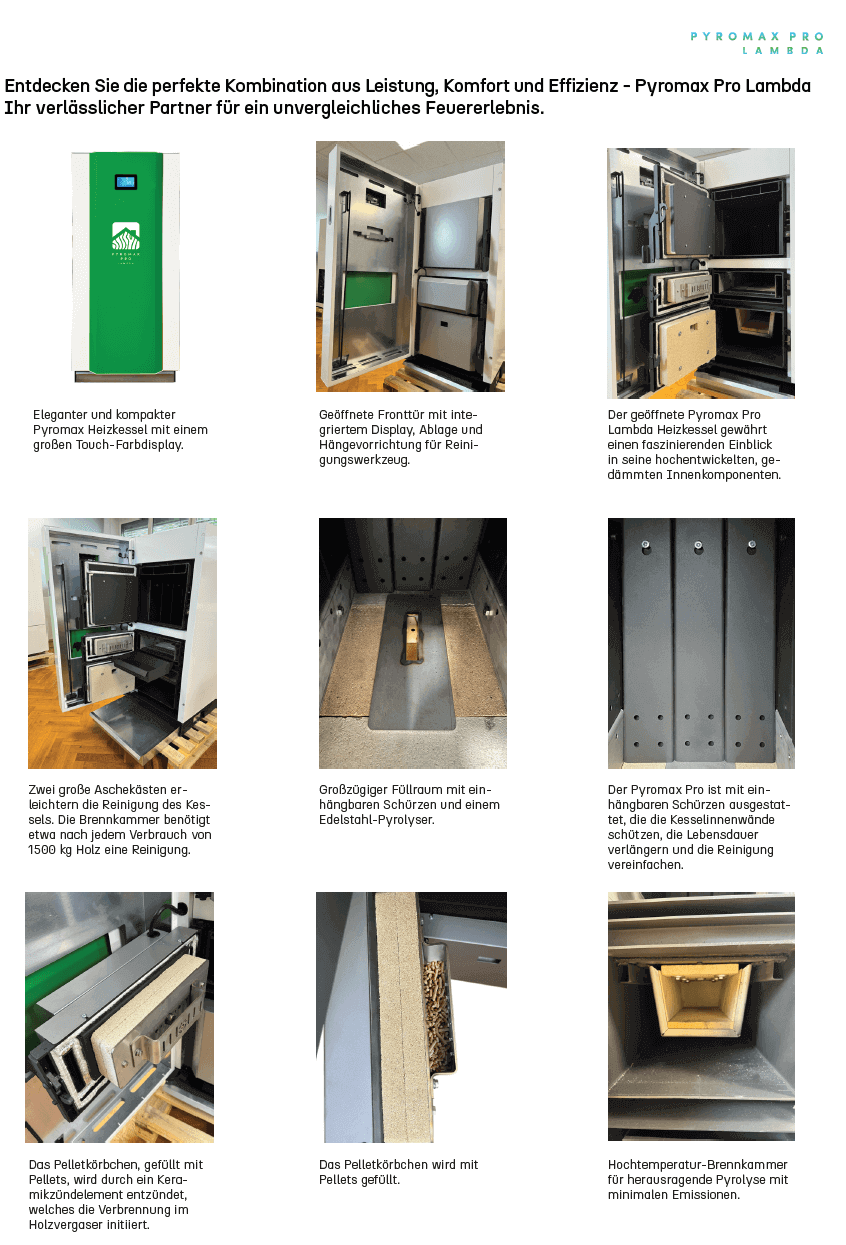 PYROMAX PRO
LAMBDA

Entdecken Sie die perfekte Kombination aus Leistung, Komfort und Effizienz - Pyromax Pro Lambda Ihr verlässlicher Partner für ein unvergleichliches Feuererlebnis.

PYROMAX PRO

Eleganter und kompakter Pyromax Heizkessel mit einem großen Touch-Farbdisplay.

Geöffnete Fronttür mit integriertem Display, Ablage und Hängevorrichtung für Reinigungswerkzeug.

Der geöffnete Pyromax Pro Lambda Heizkessel gewährt einen faszinierenden Einblick in seine hochentwickelten, gedämmten Innenkomponenten.

Zwei große Aschekästen erleichtern die Reinigung des Kessels. Die Brennkammer benötigt etwa nach jedem Verbrauch von 1500 kg Holz eine Reinigung.

Großzügiger Füllraum mit einhängbaren Schürzen und einem Edelstahl-Pyrolyser.

Der Pyromax Pro ist mit einhängbaren Schürzen ausgestattet, die die Kesselinnenwände schützen, die Lebensdauer verlängern und die Reinigung vereinfachen.

Das Pelletkörbchen, gefüllt mit Pellets, wird durch ein Keramikzündelement entzündet, welches die Verbrennung im Holzvergaser initiiert.

Das Pelletkörbchen wird mit Pellets gefüllt.

Hochtemperatur-Brennkammer für herausragende Pyrolyse mit minimalen Emissionen.