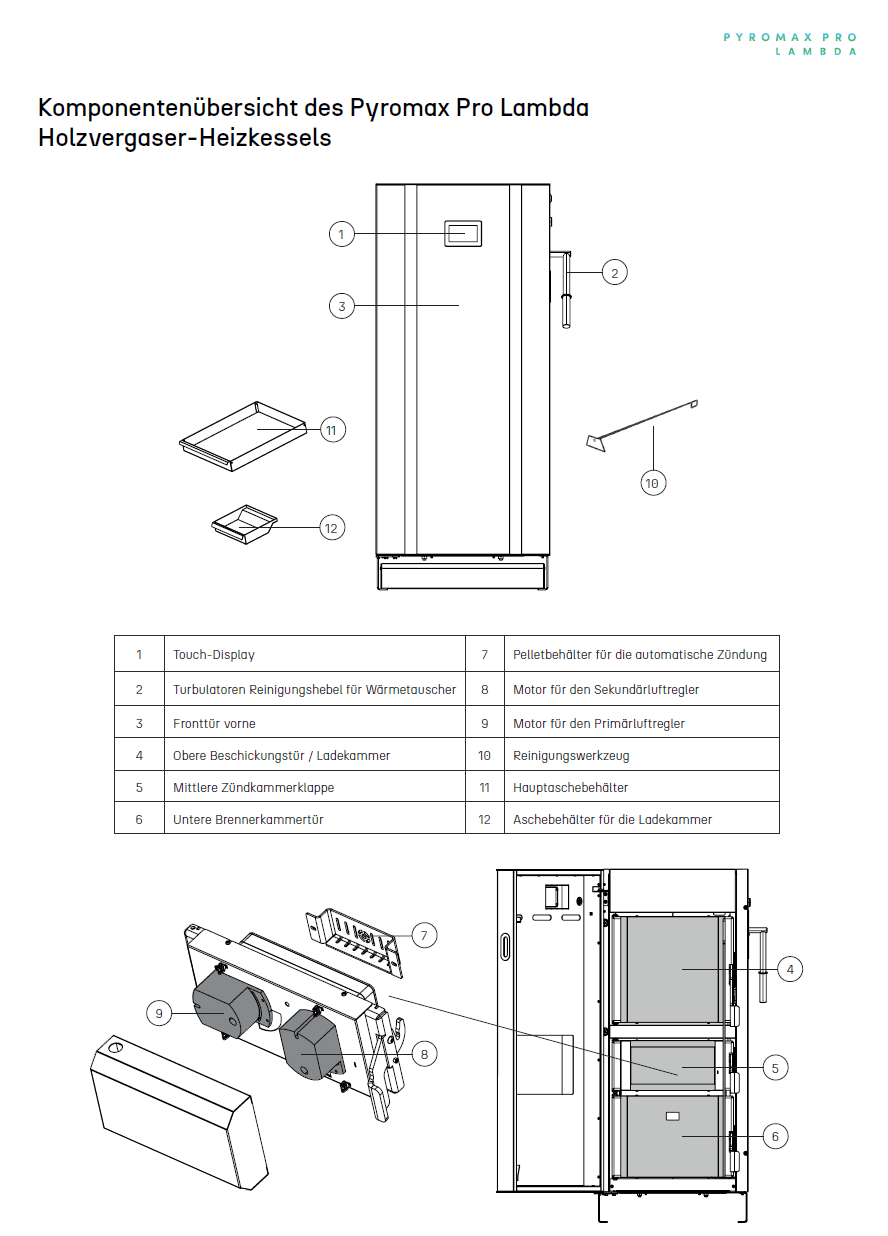 PYROMAX PRO
LAMBDA

Komponentenübersicht des Pyromax Pro Lambda Holzvergaser-Heizkessels

1
2
3
11
10
12

| 1 | Touch-Display | 7 | Pelletbehälter für die automatische Zündung |
|---|---|---|---|
| 2 | Turbulatoren Reinigungshebel für Wärmetauscher | 8 | Motor für den Sekundärluftregler |
| 3 | Fronttür vorne | 9 | Motor für den Primärluftregler |
| 4 | Obere Beschickungstür / Ladekammer | 10 | Reinigungswerkzeug |
| 5 | Mittlere Zündkammerklappe | 11 | Hauptaschebehälter |
| 6 | Untere Brennerkammertür | 12 | Aschebehälter für die Ladekammer |

7
9
8
4
5
6