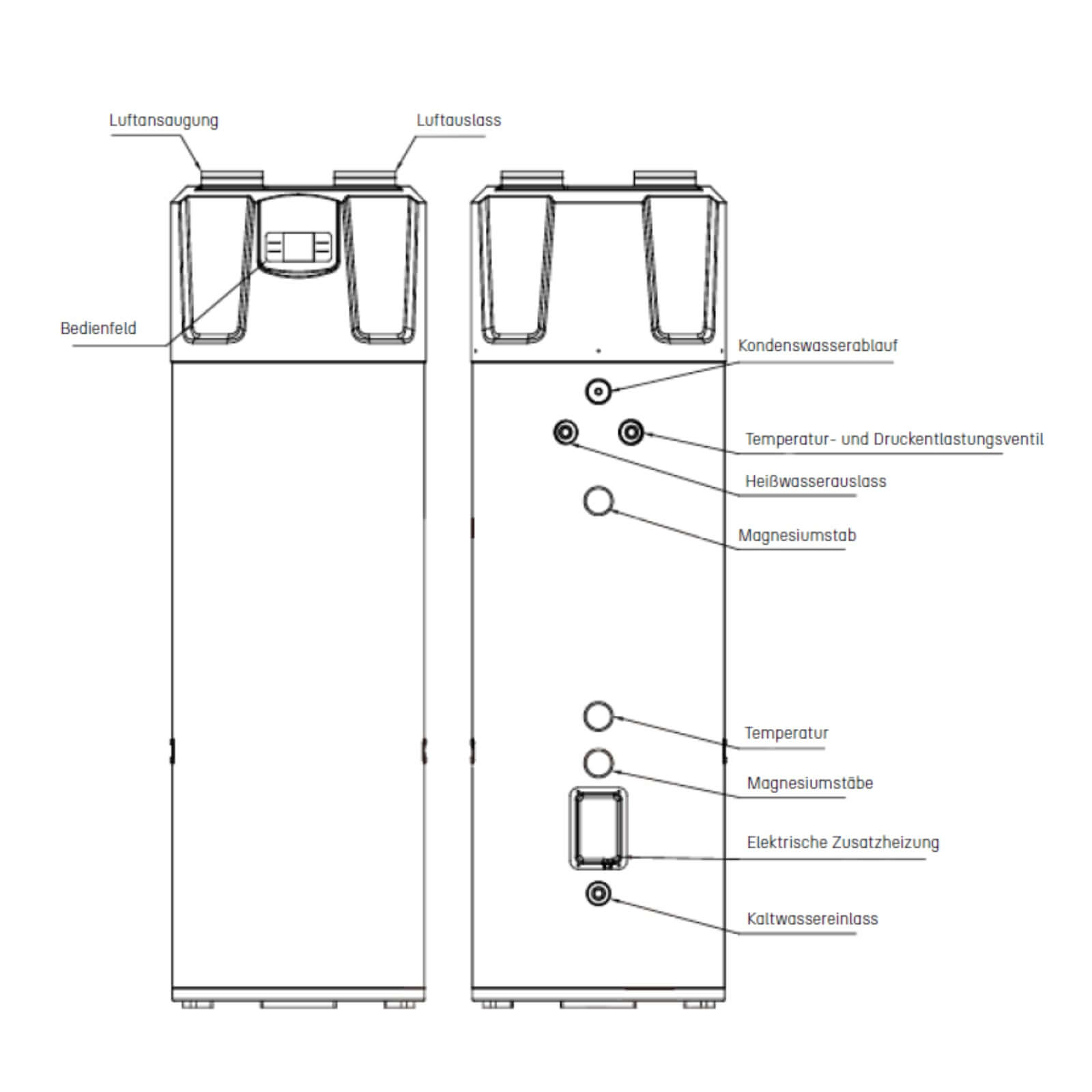 Luftansaugung

Luftauslass

Bedienfeld

Kondenswasserablauf

Temperatur- und Druckentlastungsventil

Heißwasserauslass

Magnesiumstab

Temperatur

Magnesiumstäbe

Elektrische Zusatzheizung

Kaltwassereinlass